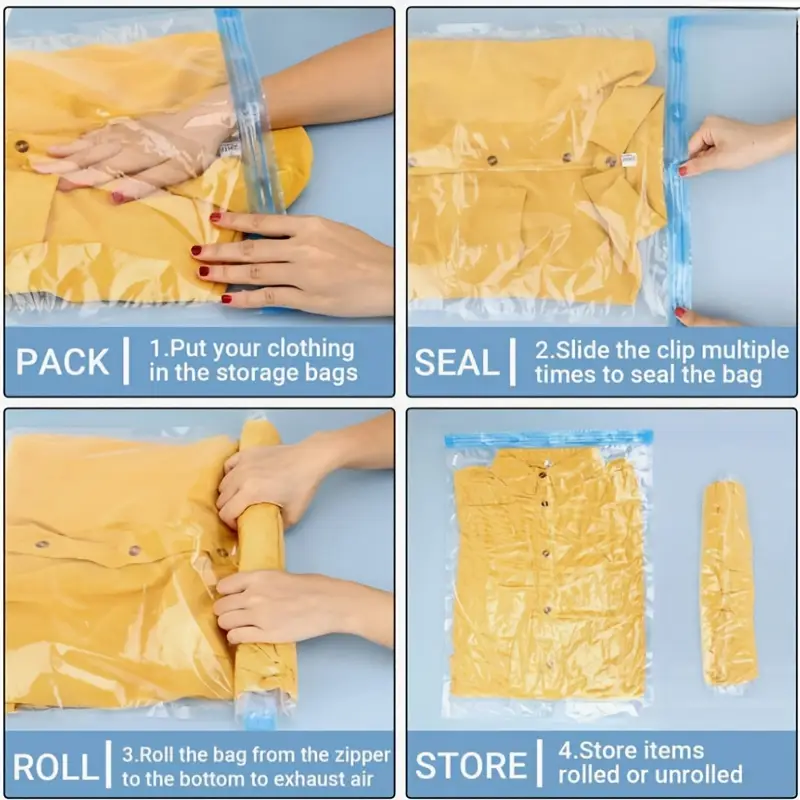 PACK | 1.Put your clothing in the storage bags

SEAL | 2.Slide the clip multiple times to seal the bag

ROLL | 3.Roll the bag from the zipper to the bottom to exhaust air

STORE | 4.Store items rolled or unrolled