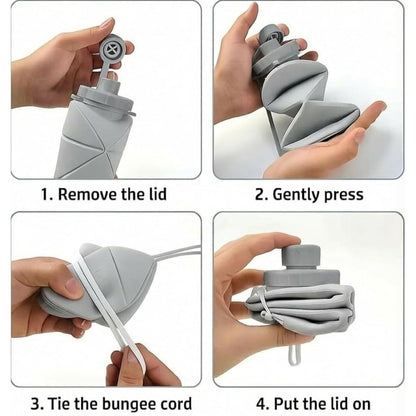 1. Remove the lid

2. Gently press

3. Tie the bungee cord

4. Put the lid on